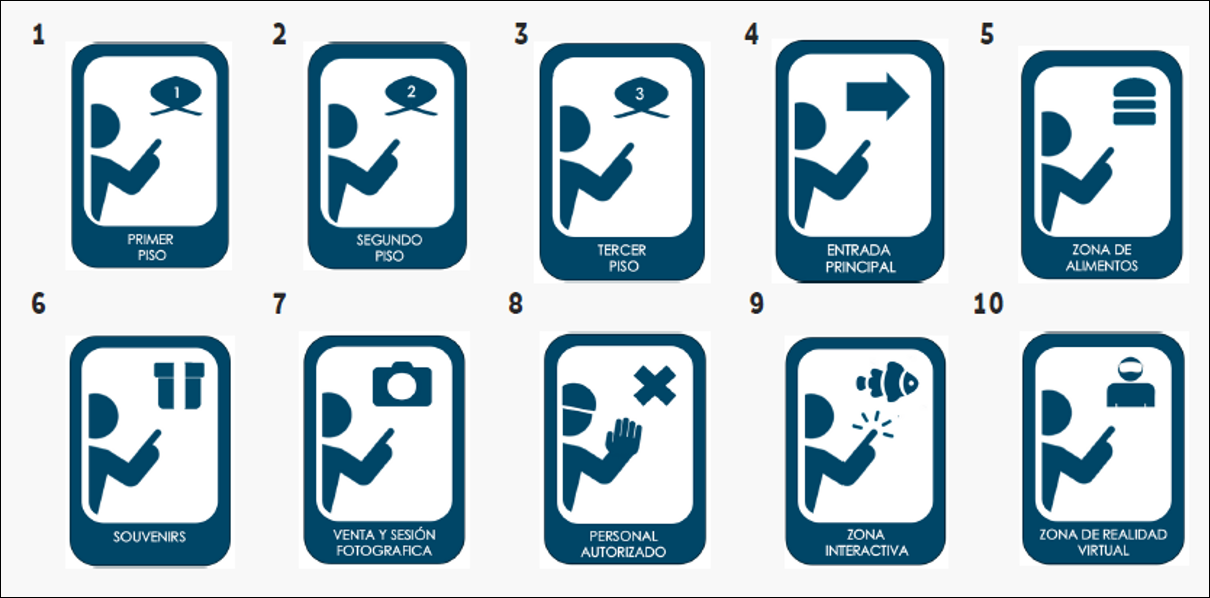 1

1

PRIMER PISO

2

2

SEGUNDO PISO

3

3

TERCER PISO

4

ENTRADA PRINCIPAL

5

ZONA DE ALIMENTOS

6

SOUVENIRS

7

VENTA Y SESIÓN FOTOGRAFICA

8

PERSONAL AUTORIZADO

9

ZONA INTERACTIVA

10

ZONA DE REALIDAD VIRTUAL